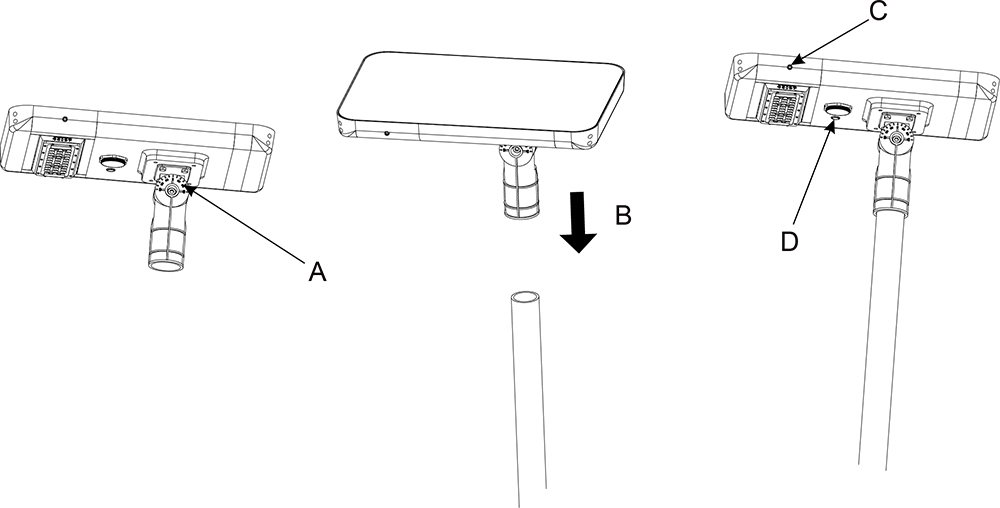 A

B

C

D