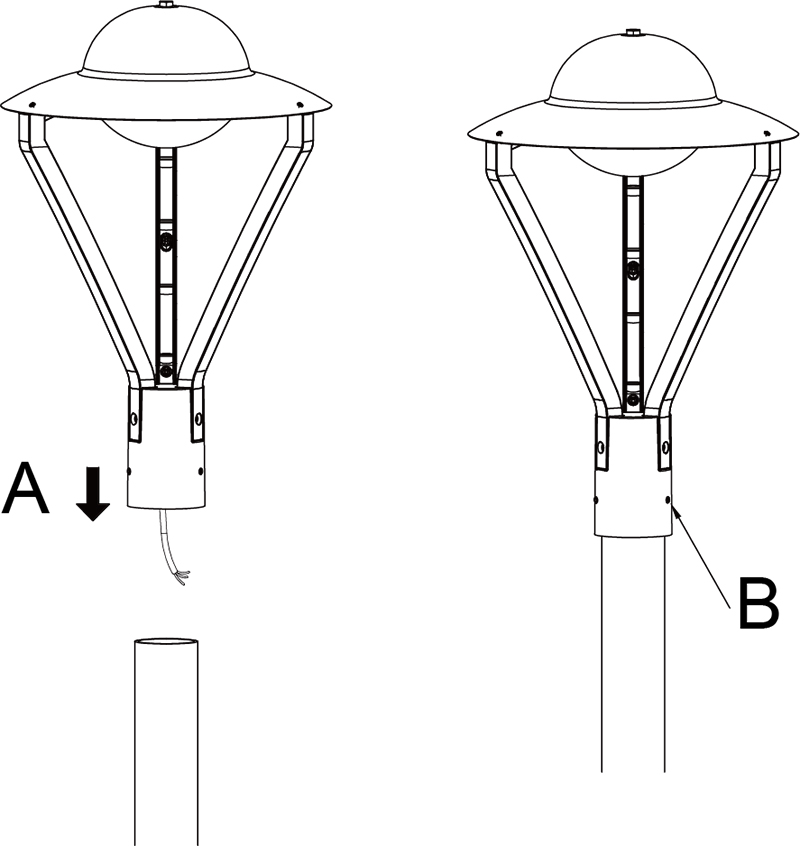 A
B